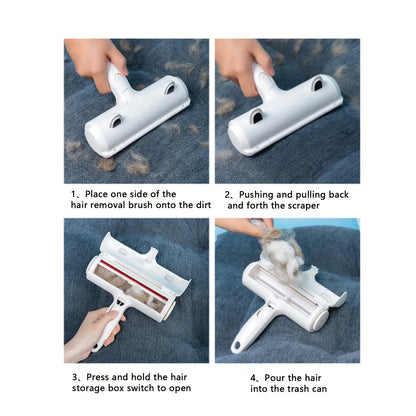 1、Place one side of the hair removal brush onto the dirt

2、Pushing and pulling back and forth the scraper

3、Press and hold the hair storage box switch to open

4、Pour the hair into the trash can