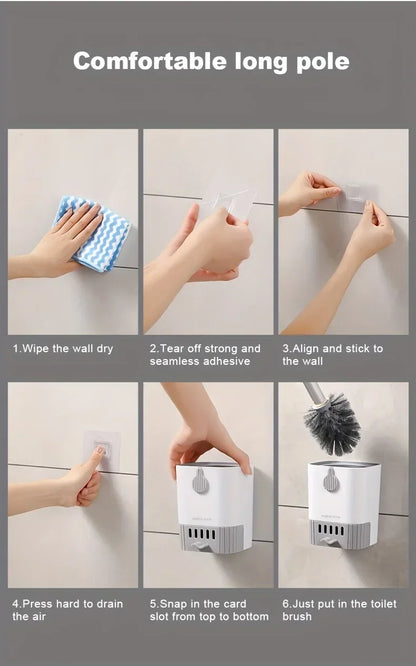 Comfortable long pole

1.Wipe the wall dry

2.Tear off strong and seamless adhesive

3.Align and stick to the wall

4.Press hard to drain the air

5.Snap in the card slot from top to bottom

6.Just put in the toilet brush