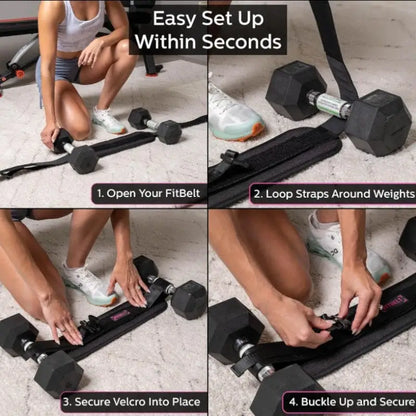 Easy Set Up
Within Seconds

1. Open Your FitBelt

2. Loop Straps Around Weights

3. Secure Velcro Into Place

4. Buckle Up and Secure