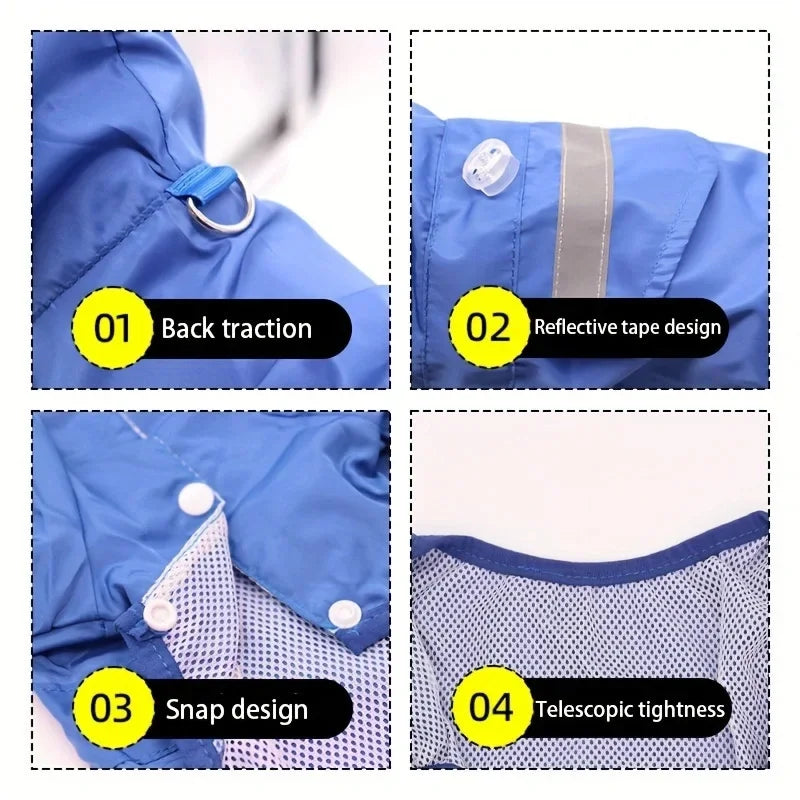 01 Back traction

02 Reflective tape design

03 Snap design

04 Telescopic tightness