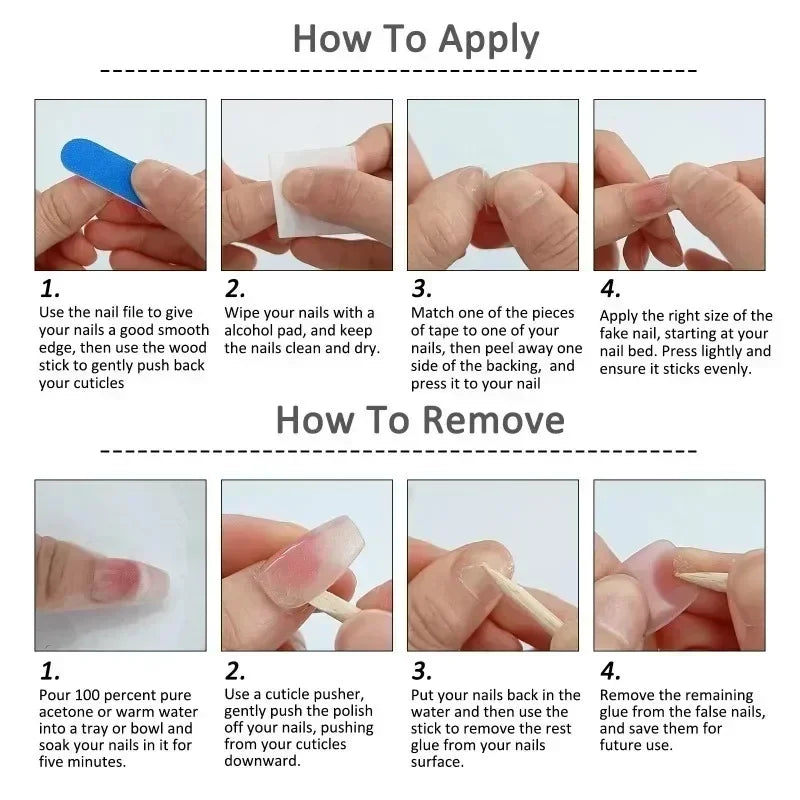 How To Apply

1.
Use the nail file to give your nails a good smooth edge, then use the wood stick to gently push back your cuticles

2.
Wipe your nails with a alcohol pad, and keep the nails clean and dry.

3.
Match one of the pieces of tape to one of your nails, then peel away one side of the backing, and press it to your nail

4.
Apply the right size of the fake nail, starting at your nail bed. Press lightly and ensure it sticks evenly.

How To Remove

1.
Pour 100 percent pure acetone or warm water into a tray or bowl and soak your nails in it for five minutes.

2.
Use a cuticle pusher, gently push the polish off your nails, pushing from your cuticles downward.

3.
Put your nails back in the water and then use the stick to remove the rest glue from your nails surface.

4.
Remove the remaining glue from the false nails, and save them for future use.