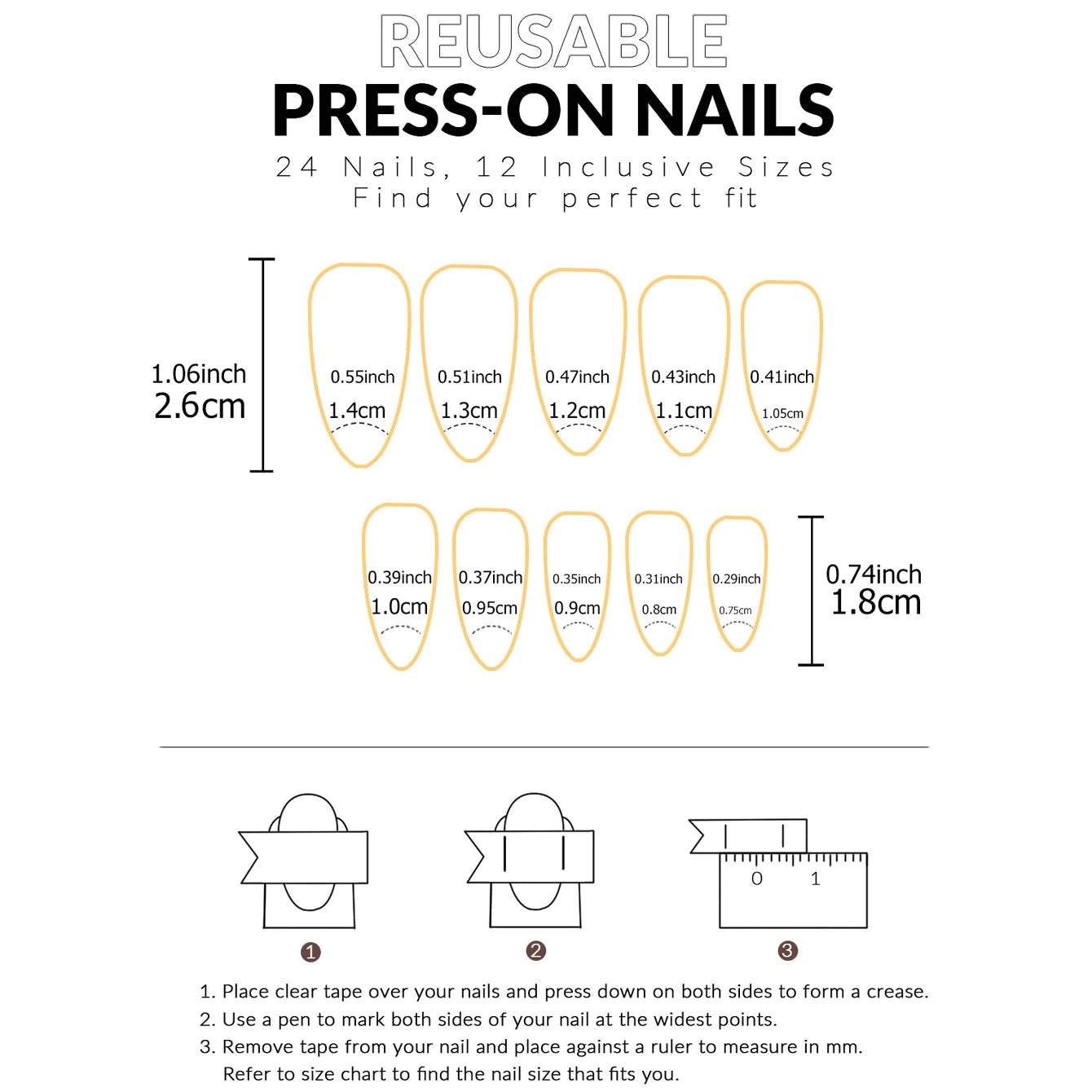 REUSABLE
PRESS-ON NAILS
24 Nails, 12 Inclusive Sizes
Find your perfect fit

1.06inch
2.6cm

0.55inch
1.4cm

0.51inch
1.3cm

0.47inch
1.2cm

0.43inch
1.1cm

0.41inch
1.05cm

0.39inch
1.0cm

0.37inch
0.95cm

0.35inch
0.9cm

0.31inch
0.8cm

0.29inch
0.75cm

0.74inch
1.8cm

0 1

1
2
3

1. Place clear tape over your nails and press down on both sides to form a crease.
2. Use a pen to mark both sides of your nail at the widest points.
3. Remove tape from your nail and place against a ruler to measure in mm.
Refer to size chart to find the nail size that fits you.