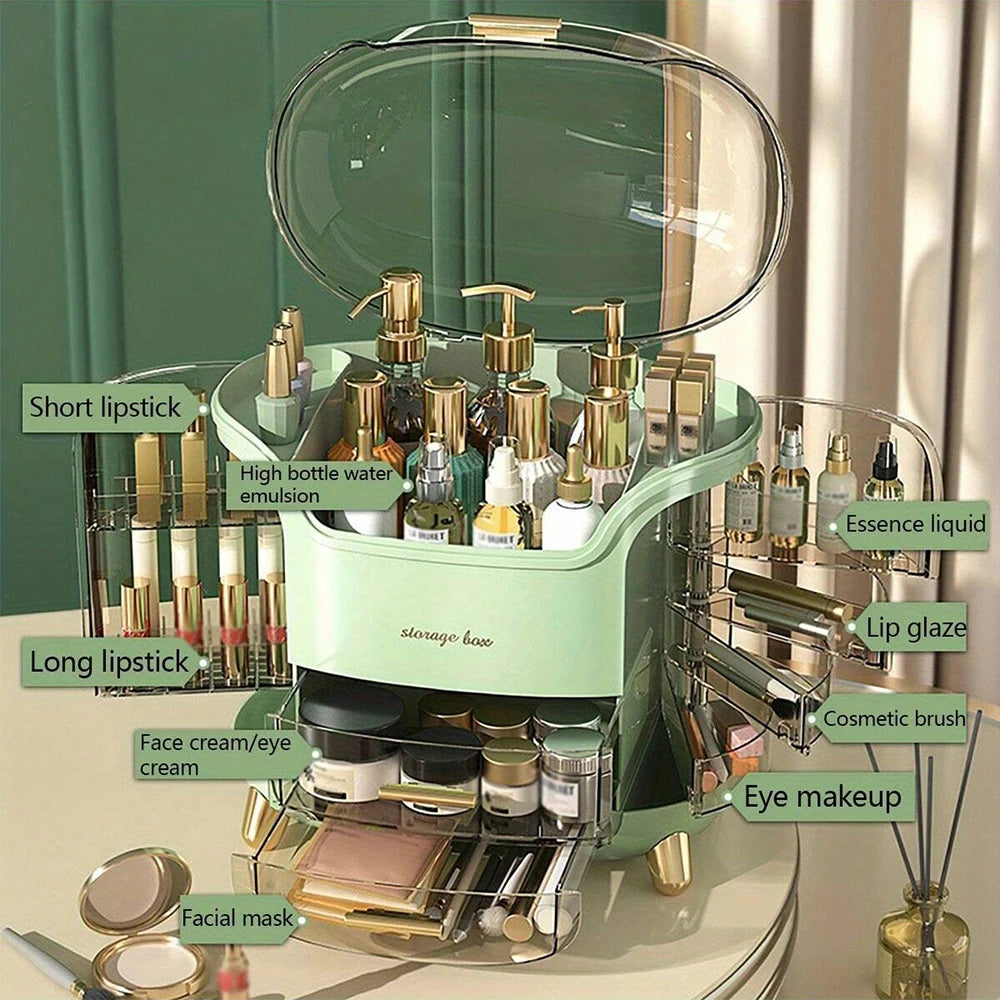 Short lipstick

High bottle water emulsion

Essence liquid

storage box

Lip glaze

Long lipstick

Cosmetic brush

Face cream/eye cream

Eye makeup

Facial mask