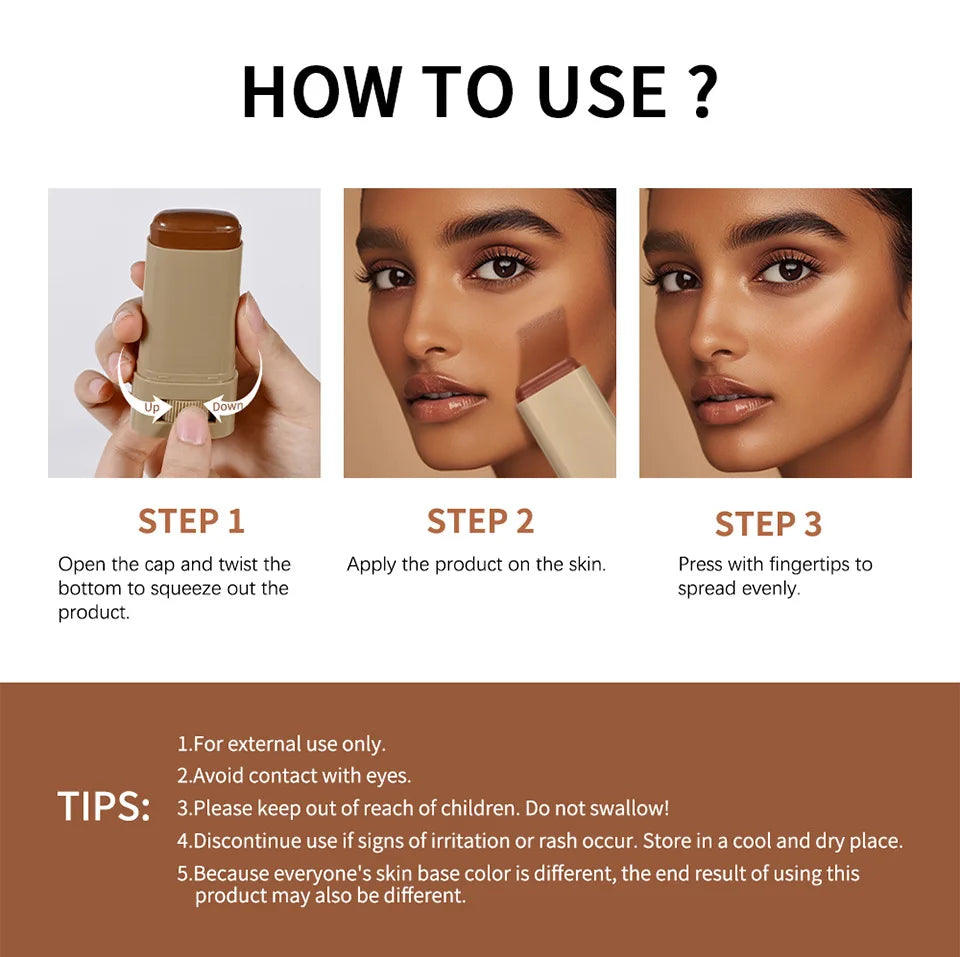 HOW TO USE ?

Up Down

STEP 1

Open the cap and twist the bottom to squeeze out the product.

STEP 2

Apply the product on the skin.

STEP 3

Press with fingertips to spread evenly.

TIPS:

1.For external use only.
2.Avoid contact with eyes.
3.Please keep out of reach of children. Do not swallow!
4.Discontinue use if signs of irritation or rash occur. Store in a cool and dry place.
5.Because everyone's skin base color is different, the end result of using this product may also be different.