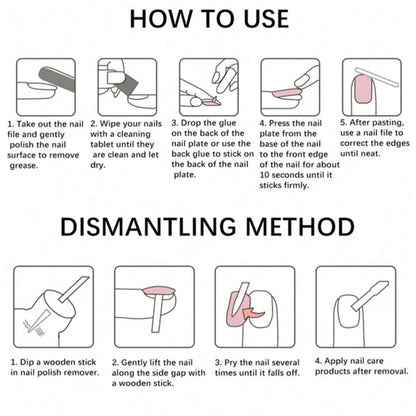 HOW TO USE

1. Take out the nail file and gently polish the nail surface to remove grease.

2. Wipe your nails with a cleaning tablet until they are clean and let dry.

3. Drop the glue on the back of the nail plate or use the back glue to stick on the back of the nail plate.

4. Press the nail plate from the base of the nail to the front edge of the nail for about 10 seconds until it sticks firmly.

5. After pasting, use a nail file to correct the edges until neat.

DISMANTLING METHOD

1. Dip a wooden stick in nail polish remover.

2. Gently lift the nail along the side gap with a wooden stick.

3. Pry the nail several times until it falls off.

4. Apply nail care products after removal.