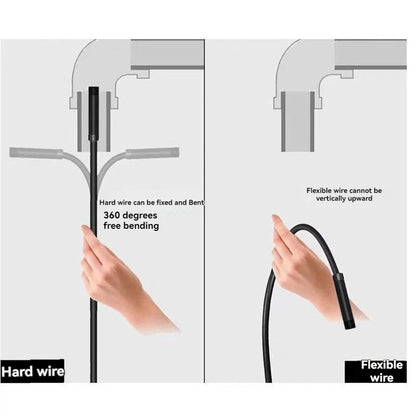 Hard wire can be fixed and Bent

360 degrees
free bending

Hard wire

Flexible wire cannot be vertically upward

Flexible wire