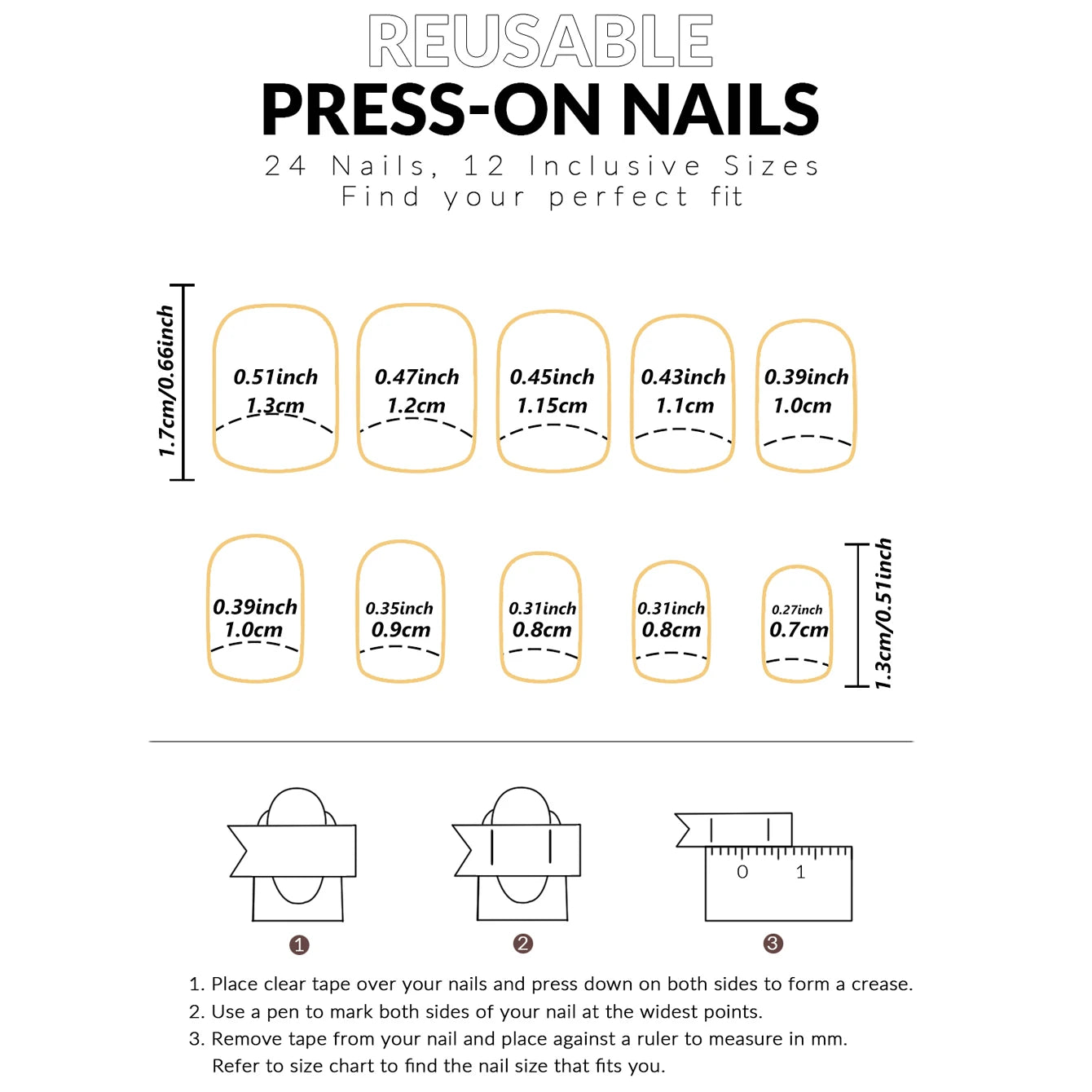 REUSABLE
PRESS-ON NAILS
24 Nails, 12 Inclusive Sizes
Find your perfect fit

1.7cm/0.66inch

0.51inch 1.3cm
0.47inch 1.2cm
0.45inch 1.15cm
0.43inch 1.1cm
0.39inch 1.0cm

0.39inch 1.0cm
0.35inch 0.9cm
0.31inch 0.8cm
0.31inch 0.8cm
0.27inch 0.7cm

1.3cm/0.51inch

0 1

1
2
3

1. Place clear tape over your nails and press down on both sides to form a crease.
2. Use a pen to mark both sides of your nail at the widest points.
3. Remove tape from your nail and place against a ruler to measure in mm.
Refer to size chart to find the nail size that fits you.