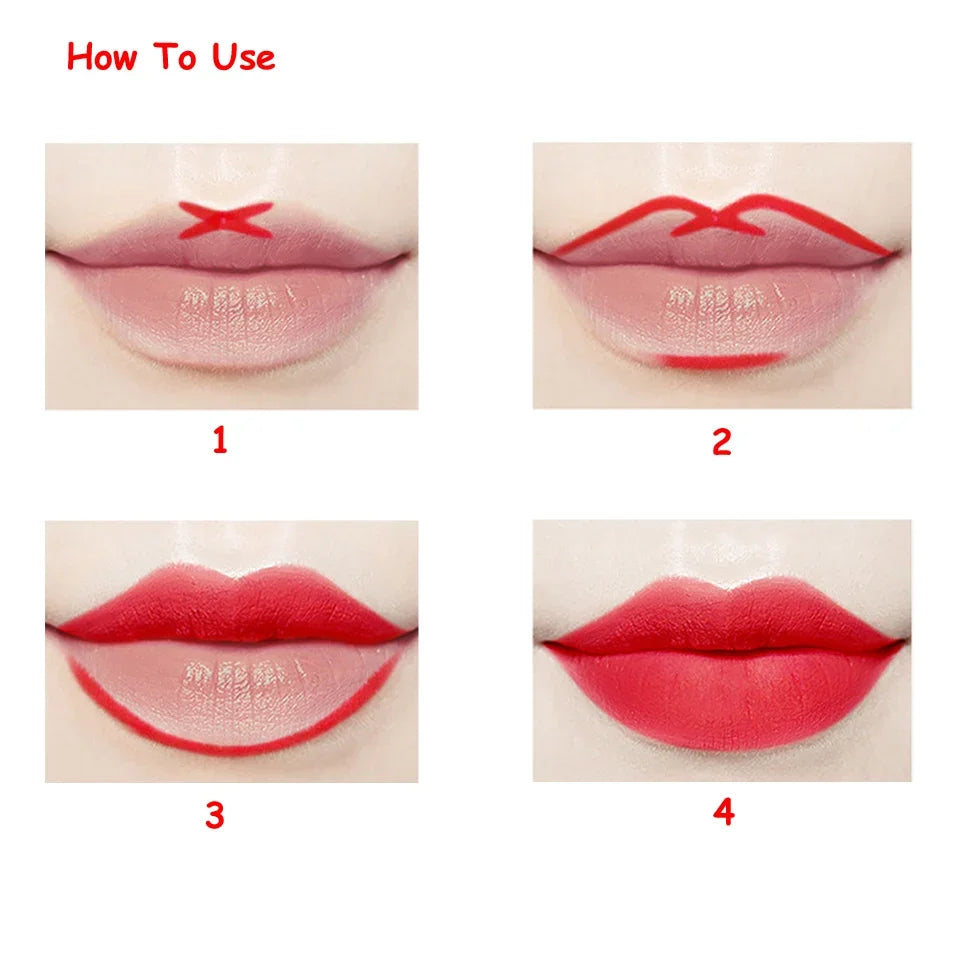 How To Use

1

2

3

4