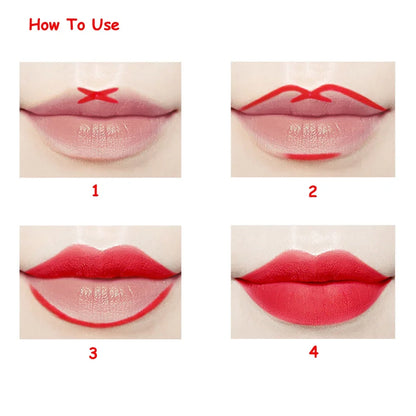 How To Use

1

2

3

4